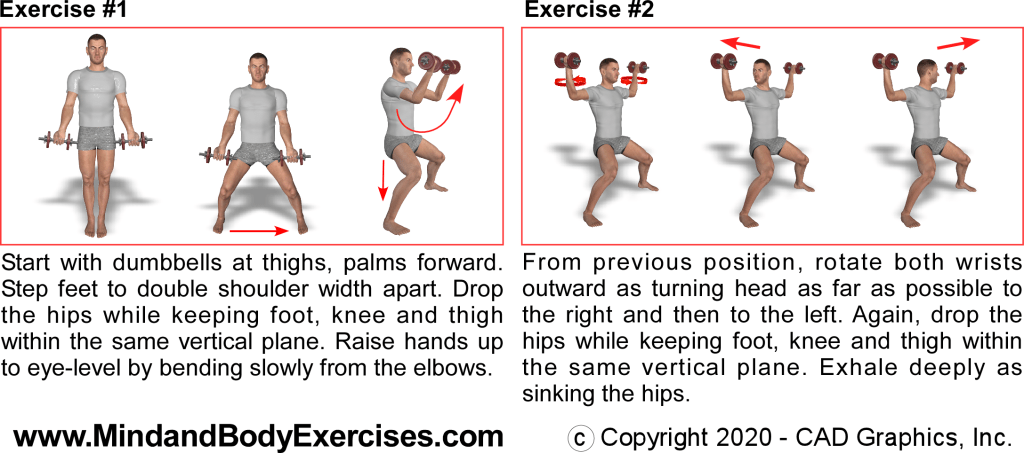 Exercise #1

Start with dumbbells at thighs, palms forward. Step feet to double shoulder width apart. Drop the hips while keeping foot, knee and thigh within the same vertical plane. Raise hands up to eye-level by bending slowly from the elbows.

Exercise #2

From previous position, rotate both wrists outward as turning head as far as possible to the right and then to the left. Again, drop the hips while keeping foot, knee and thigh within the same vertical plane. Exhale deeply as sinking the hips.

www.MindandBodyExercises.com

c Copyright 2020 - CAD Graphics, Inc.