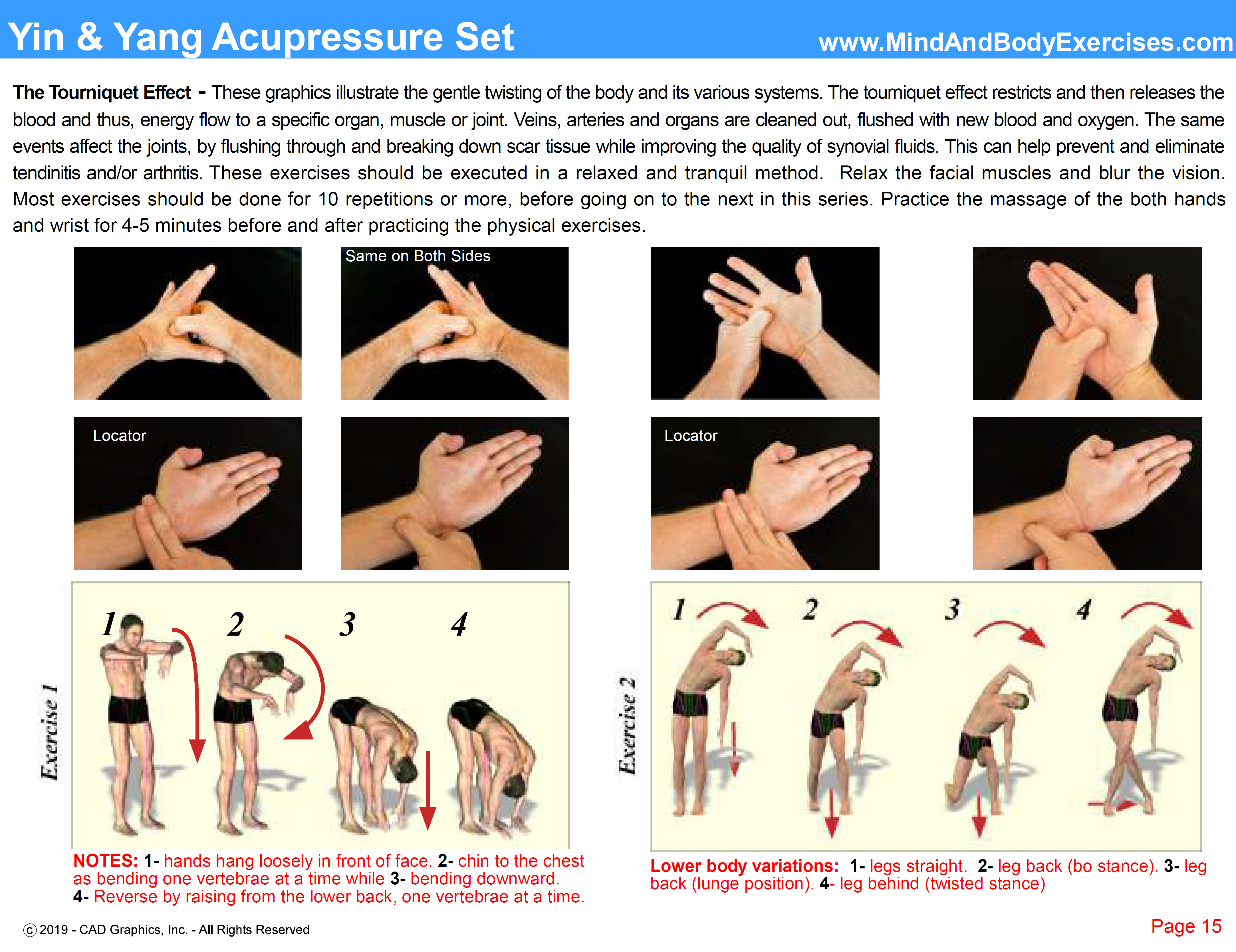 Yin & Yang Acupressure Set
www.MindAndBodyExercises.com

The Tourniquet Effect - These graphics illustrate the gentle twisting of the body and its various systems. The tourniquet effect restricts and then releases the blood and thus, energy flow to a specific organ, muscle or joint. Veins, arteries and organs are cleaned out, flushed with new blood and oxygen. The same events affect the joints, by flushing through and breaking down scar tissue while improving the quality of synovial fluids. This can help prevent and eliminate tendinitis and/or arthritis. These exercises should be executed in a relaxed and tranquil method. Relax the facial muscles and blur the vision. Most exercises should be done for 10 repetitions or more, before going on to the next in this series. Practice the massage of the both hands and wrist for 4-5 minutes before and after practicing the physical exercises.

Same on Both Sides

Locator

Locator

Exercise 1

1 2 3 4

NOTES: 1- hands hang loosely in front of face. 2- chin to the chest as bending one vertebrae at a time while 3- bending downward. 4- Reverse by raising from the lower back, one vertebrae at a time.

Exercise 2

1 2 3 4

Lower body variations: 1- legs straight. 2- leg back (bo stance). 3- leg back (lunge position). 4- leg behind (twisted stance)

ⓒ 2019 - CAD Graphics, Inc. - All Rights Reserved

Page 15