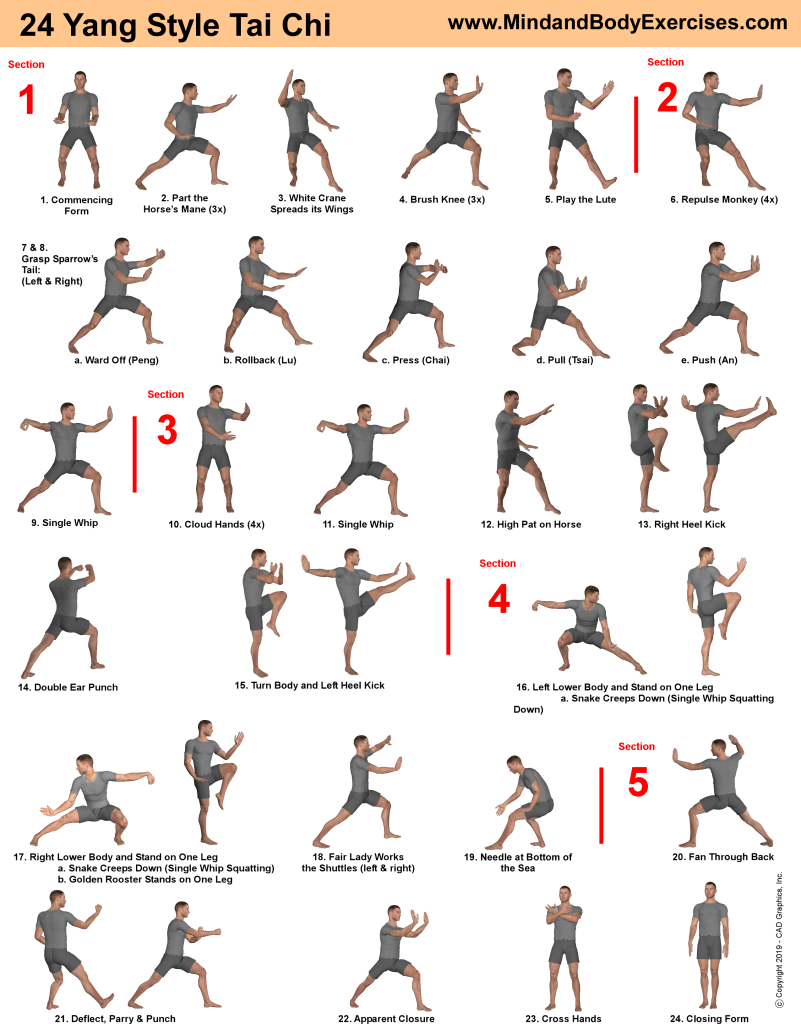 24 Yang Style Tai Chi

www.MindandBodyExercises.com

Section
1

1. Commencing Form

2. Part the Horse's Mane (3x)

3. White Crane Spreads its Wings

4. Brush Knee (3x)

5. Play the Lute

Section
2

6. Repulse Monkey (4x)

7 & 8. Grasp Sparrow's Tail: (Left & Right)

a. Ward Off (Peng)

b. Rollback (Lu)

c. Press (Chai)

d. Pull (Tsai)

e. Push (An)

9. Single Whip

Section
3

10. Cloud Hands (4x)

11. Single Whip

12. High Pat on Horse

13. Right Heel Kick

14. Double Ear Punch

15. Turn Body and Left Heel Kick

Section
4

16. Left Lower Body and Stand on One Leg
a. Snake Creeps Down (Single Whip Squatting Down)

17. Right Lower Body and Stand on One Leg
a. Snake Creeps Down (Single Whip Squatting)
b. Golden Rooster Stands on One Leg

18. Fair Lady Works the Shuttles (left & right)

19. Needle at Bottom of the Sea

Section
5

20. Fan Through Back

21. Deflect, Parry & Punch

22. Apparent Closure

23. Cross Hands

24. Closing Form

© Copyright 2019 - CAD Graphics, Inc.