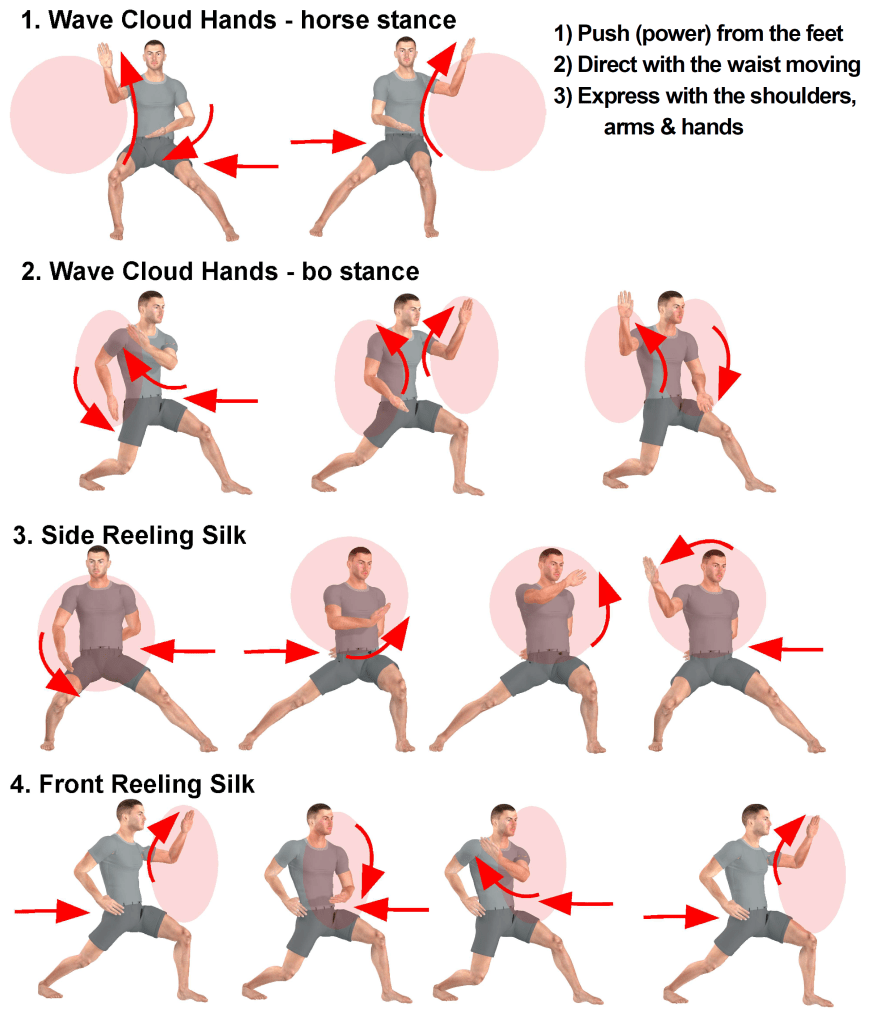 1. Wave Cloud Hands - horse stance

1) Push (power) from the feet
2) Direct with the waist moving
3) Express with the shoulders, arms & hands

2. Wave Cloud Hands - bo stance

3. Side Reeling Silk

4. Front Reeling Silk