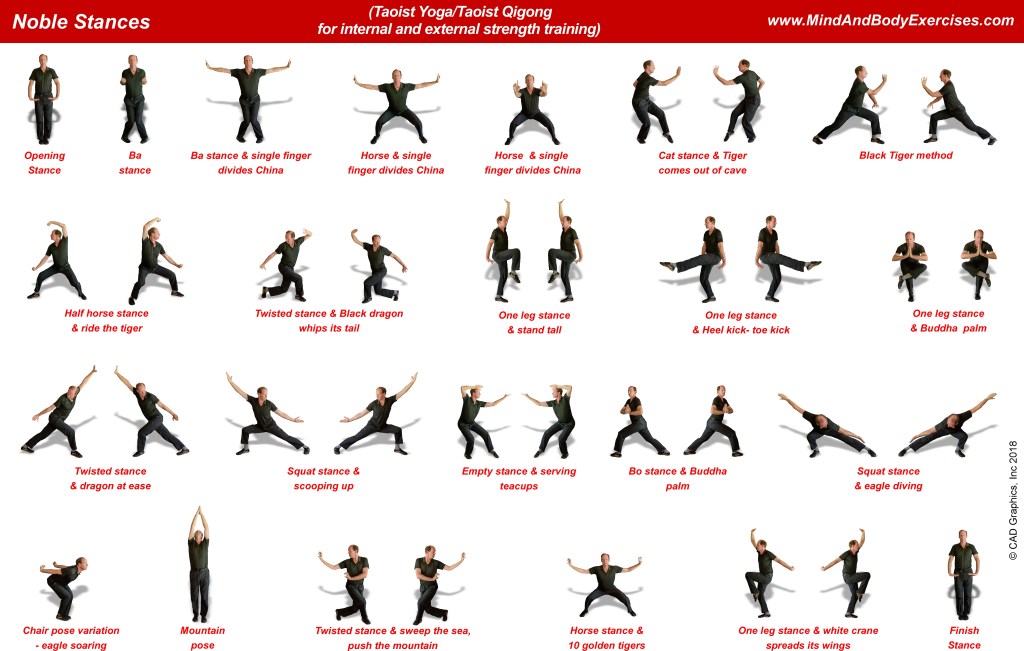 Noble Stances

(Taoist Yoga/Taoist Qigong for internal and external strength training)

www.MindAndBodyExercises.com

Opening Stance

Ba stance

Ba stance & single finger divides China

Horse & single finger divides China

Horse & single finger divides China

Cat stance & Tiger comes out of cave

Black Tiger method

Half horse stance & ride the tiger

Twisted stance & Black dragon whips its tail

One leg stance & stand tall

One leg stance & Heel kick- toe kick

One leg stance & Buddha palm

Twisted stance & dragon at ease

Squat stance & scooping up

Empty stance & serving teacups

Bo stance & Buddha palm

Squat stance & eagle diving

Chair pose variation - eagle soaring

Mountain pose

Twisted stance & sweep the sea, push the mountain

Horse stance & 10 golden tigers

One leg stance & white crane spreads its wings

Finish Stance

© CAD Graphics, Inc 2018