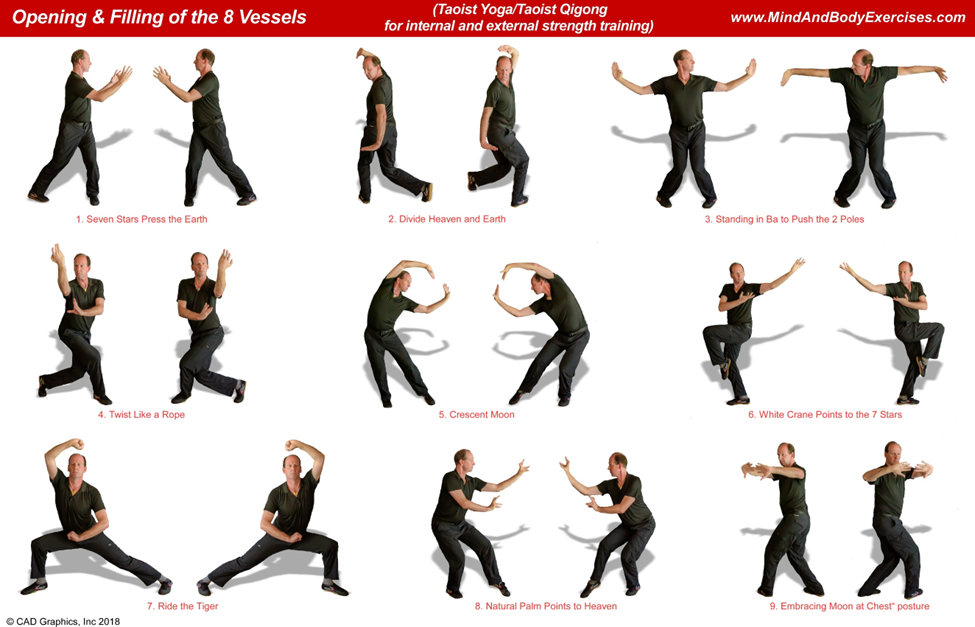 Opening & Filling of the 8 Vessels

(Taoist Yoga/Taoist Qigong for internal and external strength training)

www.MindAndBodyExercises.com

1. Seven Stars Press the Earth

2. Divide Heaven and Earth

3. Standing in Ba to Push the 2 Poles

4. Twist Like a Rope

5. Crescent Moon

6. White Crane Points to the 7 Stars

7. Ride the Tiger

8. Natural Palm Points to Heaven

9. Embracing Moon at Chest" posture

© CAD Graphics, Inc 2018