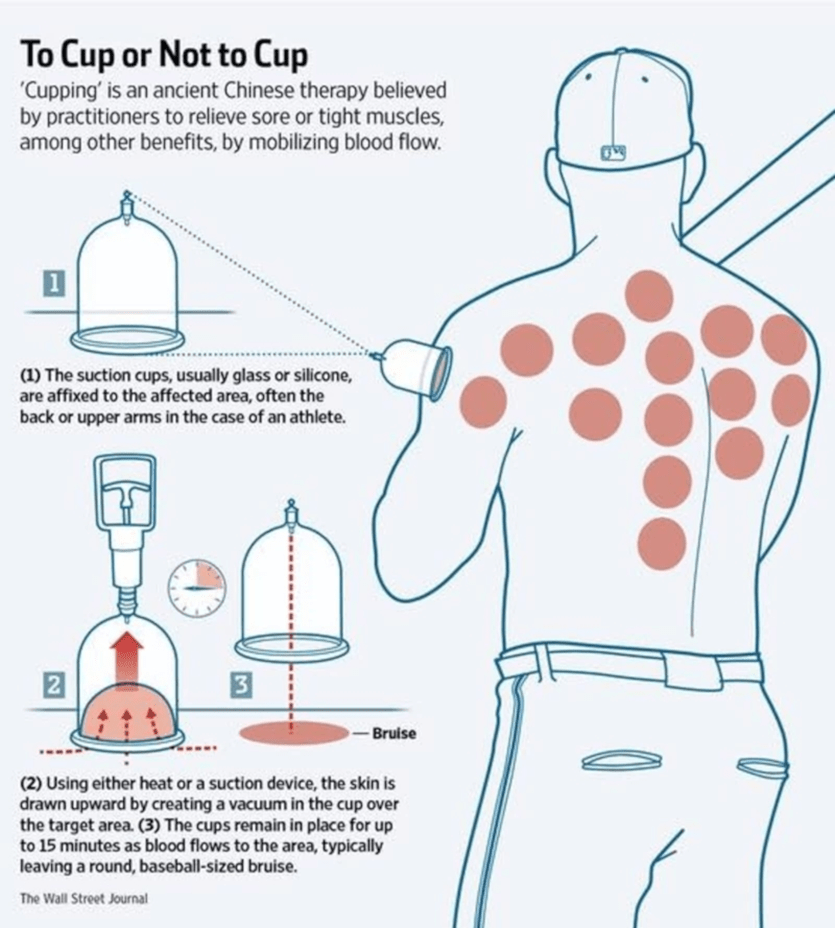 To Cup or Not to Cup
'Cupping' is an ancient Chinese therapy believed by practitioners to relieve sore or tight muscles, among other benefits, by mobilizing blood flow.

1

(1) The suction cups, usually glass or silicone, are affixed to the affected area, often the back or upper arms in the case of an athlete.

2

3

Bruise

(2) Using either heat or a suction device, the skin is drawn upward by creating a vacuum in the cup over the target area. (3) The cups remain in place for up to 15 minutes as blood flows to the area, typically leaving a round, baseball-sized bruise.

The Wall Street Journal